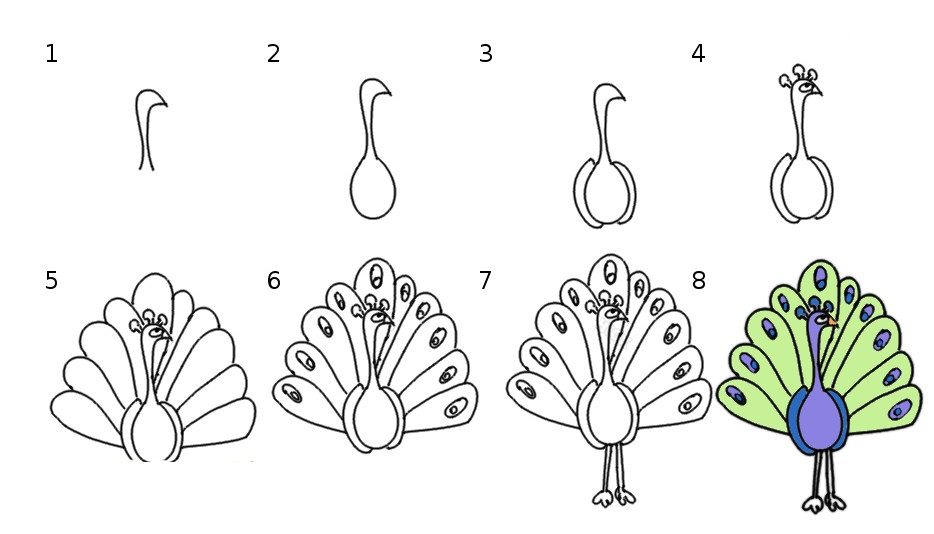 1
2
3
4
5
6
7
8