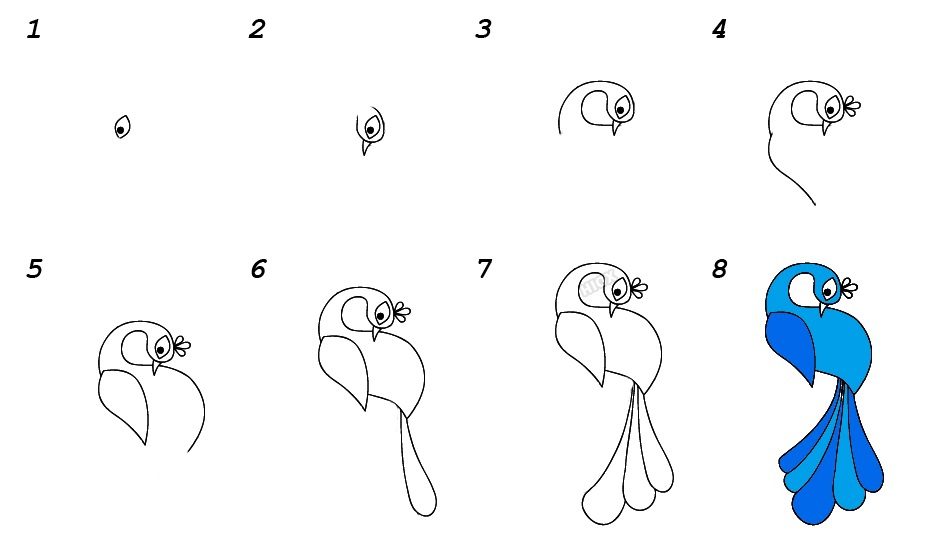 1 2 3 4

5 6 7 8