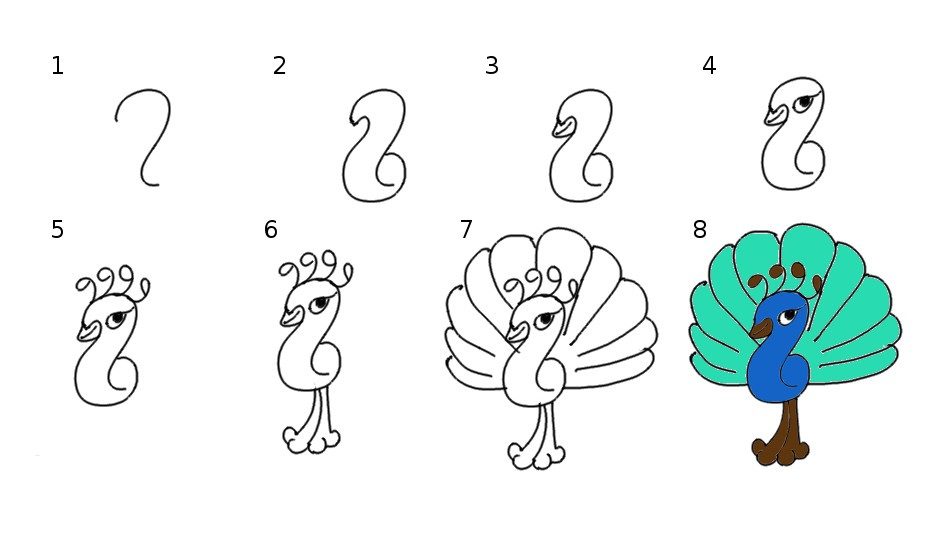 1
2
3
4
5
6
7
8