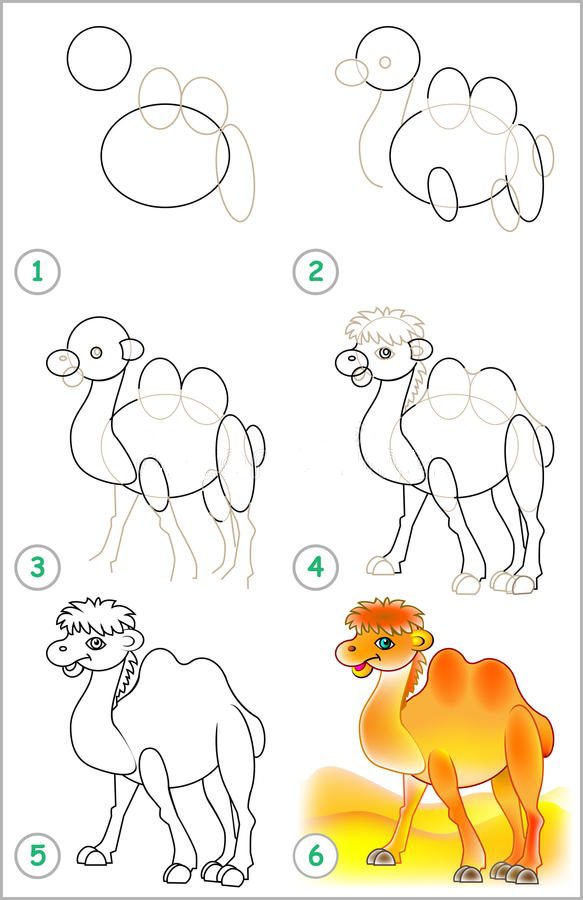 1
2
3
4
5
6