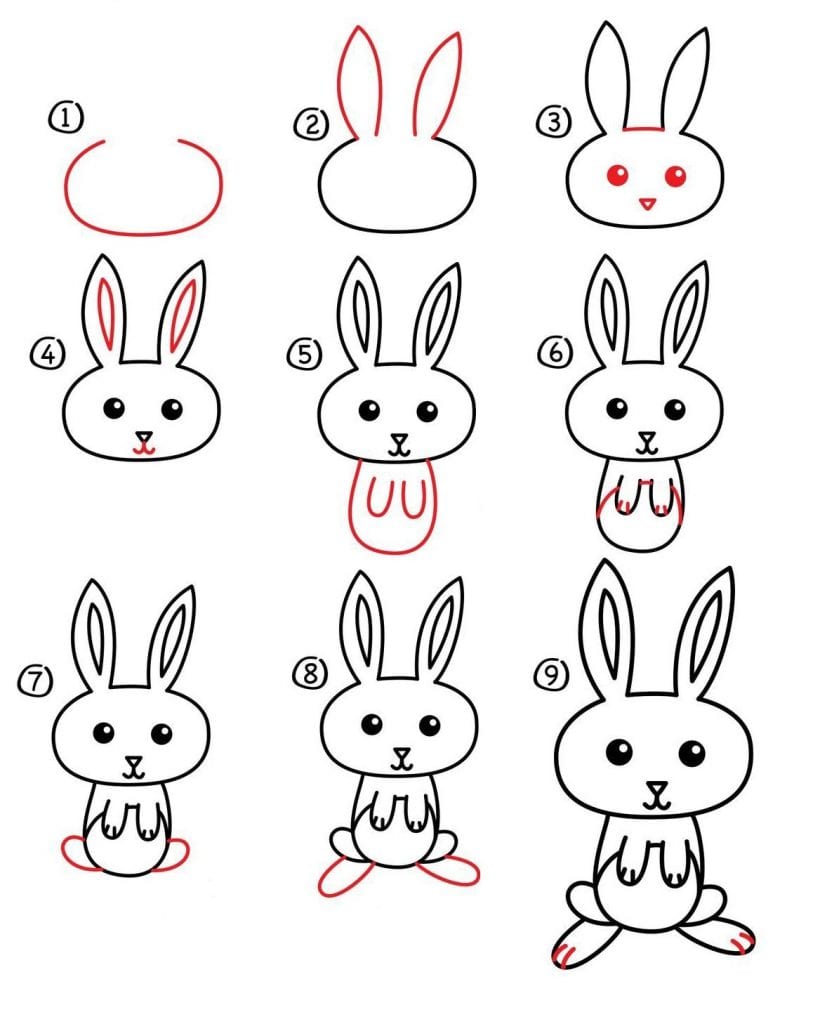 ①
②
③
④
⑤
⑥
⑦
⑧
⑨