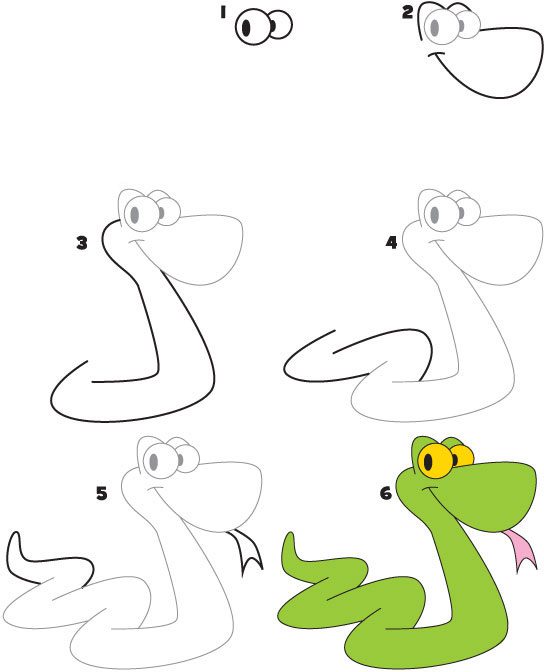 1
2
3
4
5
6